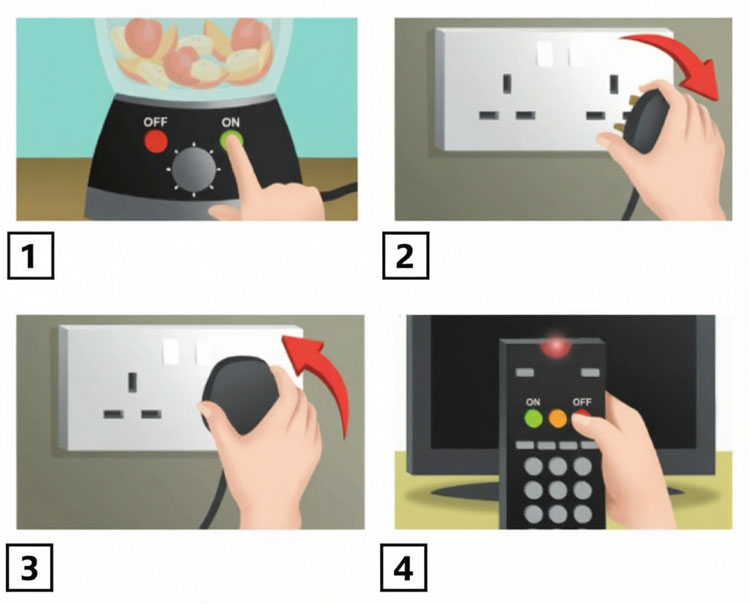 OFF
ON
1
2
3
ON
OFF
4