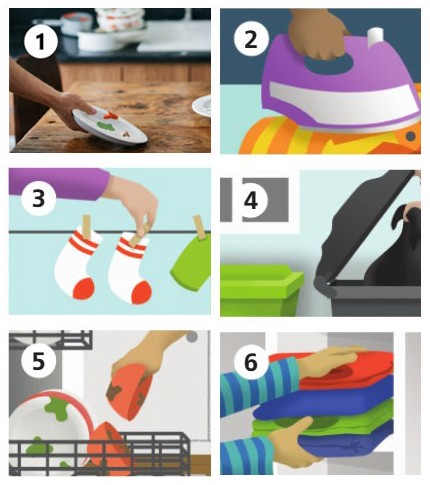 1

2

3

4

5

6