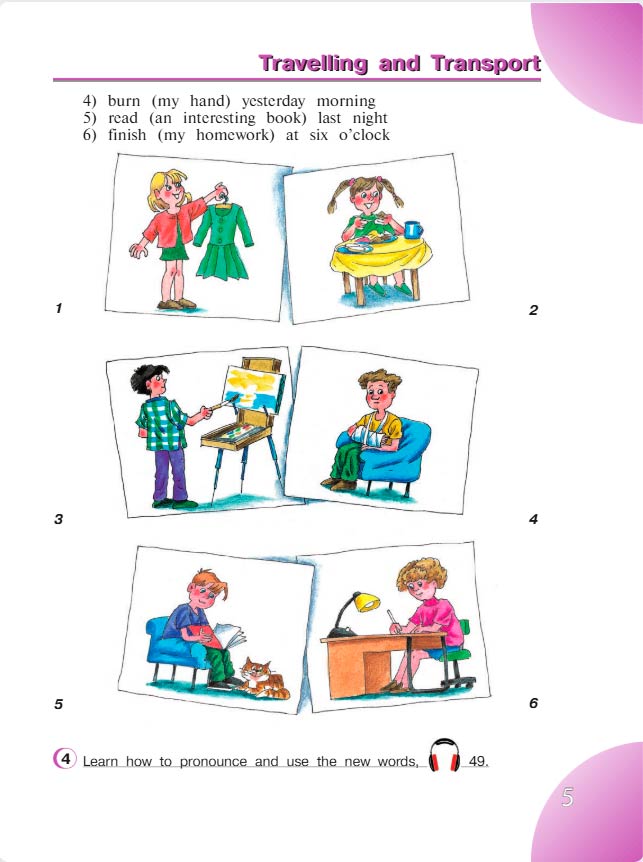 Travelling and Transport

4) burn (my hand) yesterday morning
5) read (an interesting book) last night
6) finish (my homework) at six o'clock

1

2

3

4

5

6

4 Learn how to pronounce and use the new words, 49.

5