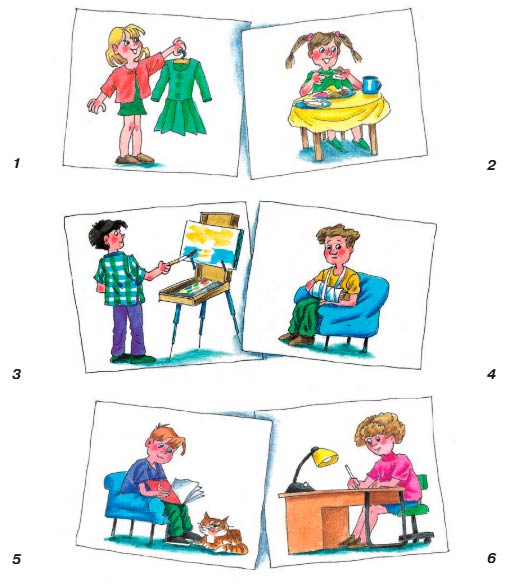 1

2

3

4

5

6