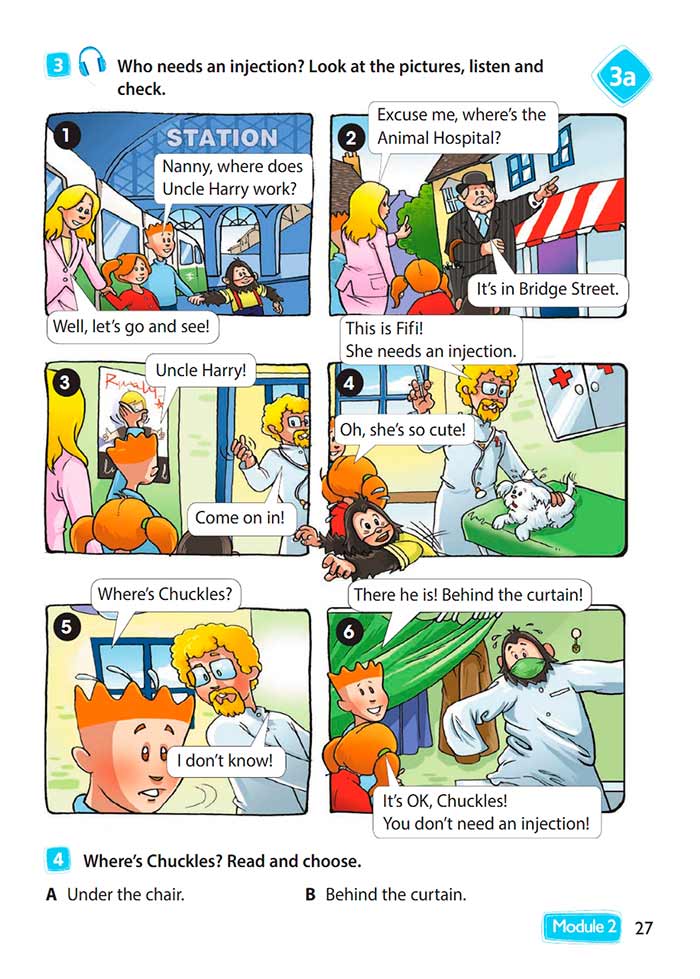 3 Who needs an injection? Look at the pictures, listen and check.

3a

1

STATION

Nanny, where does Uncle Harry work?

Well, let's go and see!

2

Excuse me, where's the Animal Hospital?

It's in Bridge Street.

3

Uncle Harry!

Come on in!

4

This is Fifi! She needs an injection.

Oh, she's so cute!

5

Where's Chuckles?

I don't know!

6

There he is! Behind the curtain!

It's OK, Chuckles! You don't need an injection!

4 Where's Chuckles? Read and choose.

A Under the chair. B Behind the curtain.

Module 2 27