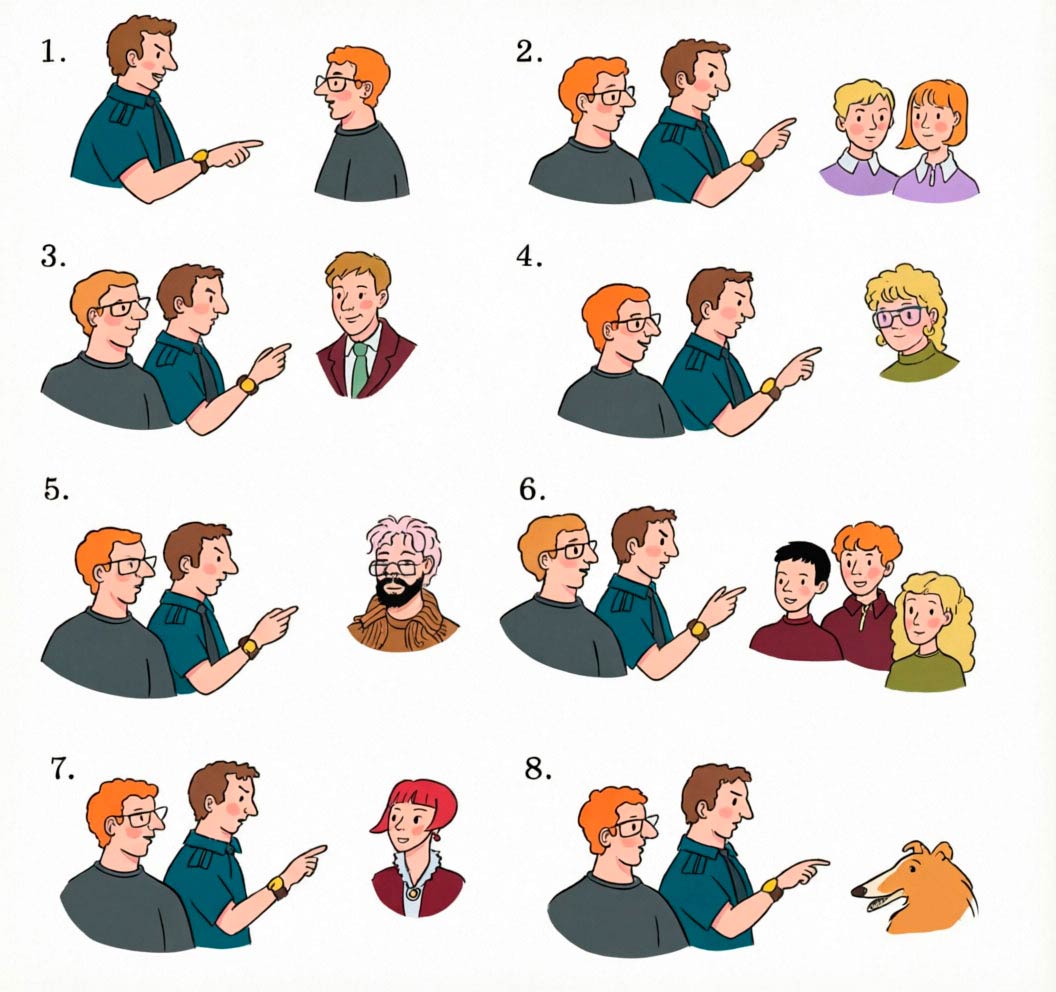 1.

2.

3.

4.

5.

6.

7.

8.