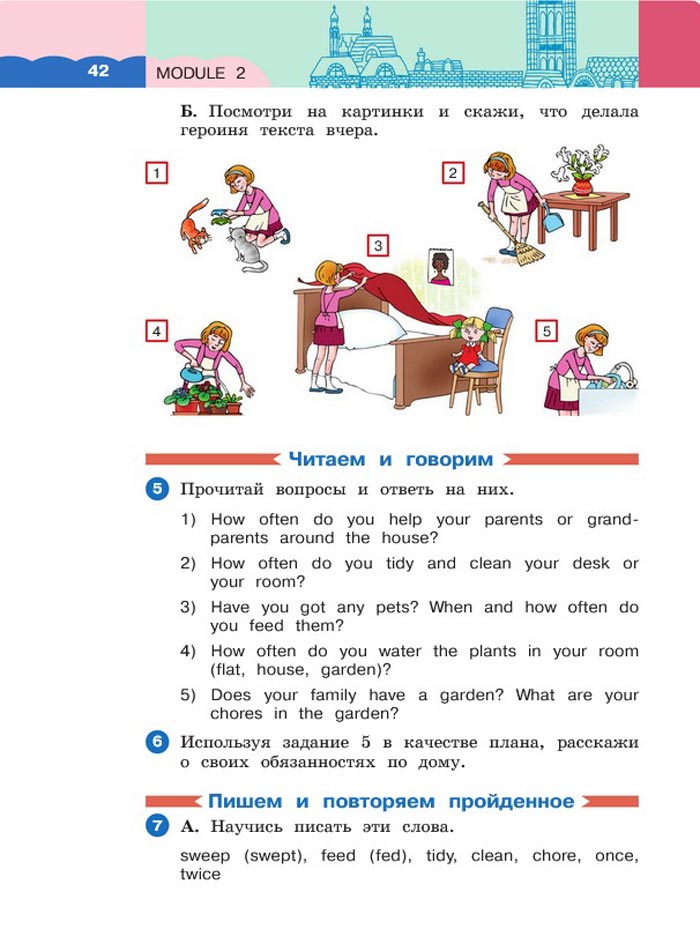 42 MODULE 2

Б. Посмотри на картинки и скажи, что делала героиня текста вчера.

1

2

3

4

5

Читаем и говорим

5 Прочитай вопросы и ответь на них.

1) How often do you help your parents or grandparents around the house?
2) How often do you tidy and clean your desk or your room?
3) Have you got any pets? When and how often do you feed them?
4) How often do you water the plants in your room (flat, house, garden)?
5) Does your family have a garden? What are your chores in the garden?

6 Используя задание 5 в качестве плана, расскажи о своих обязанностях по дому.

Пишем и повторяем пройденное

7 А. Научись писать эти слова.

sweep (swept), feed (fed), tidy, clean, chore, once, twice