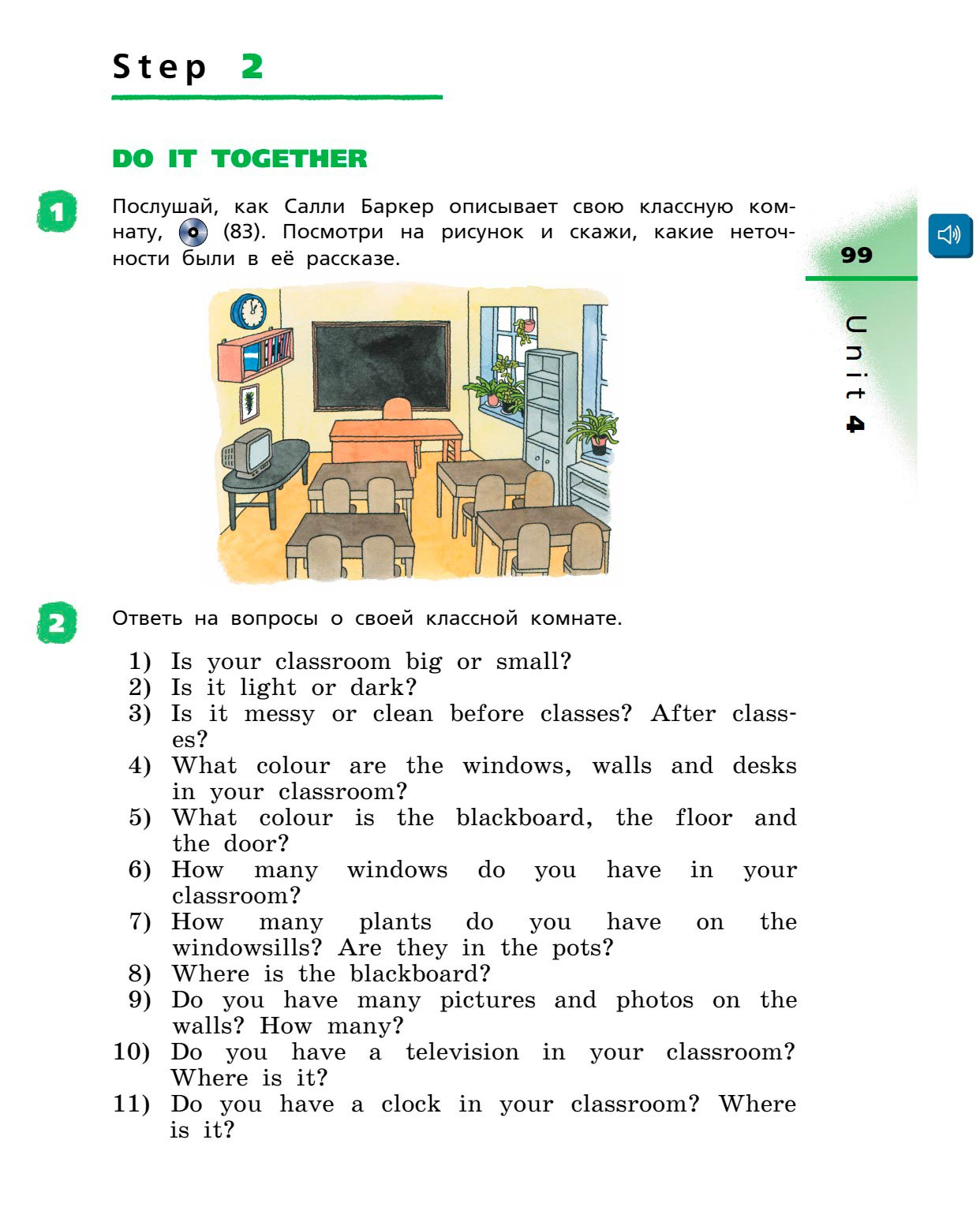 Step 2

DO IT TOGETHER

1 Послушай, как Салли Баркер описывает свою классную комнату, (83). Посмотри на рисунок и скажи, какие неточности были в её рассказе.

99

Unit 4

2 Ответь на вопросы о своей классной комнате.

1) Is your classroom big or small?
2) Is it light or dark?
3) Is it messy or clean before classes? After classes?
4) What colour are the windows, walls and desks in your classroom?
5) What colour is the blackboard, the floor and the door?
6) How many windows do you have in your classroom?
7) How many plants do you have on the windowsills? Are they in the pots?
8) Where is the blackboard?
9) Do you have many pictures and photos on the walls? How many?
10) Do you have a television in your classroom? Where is it?
11) Do you have a clock in your classroom? Where is it?