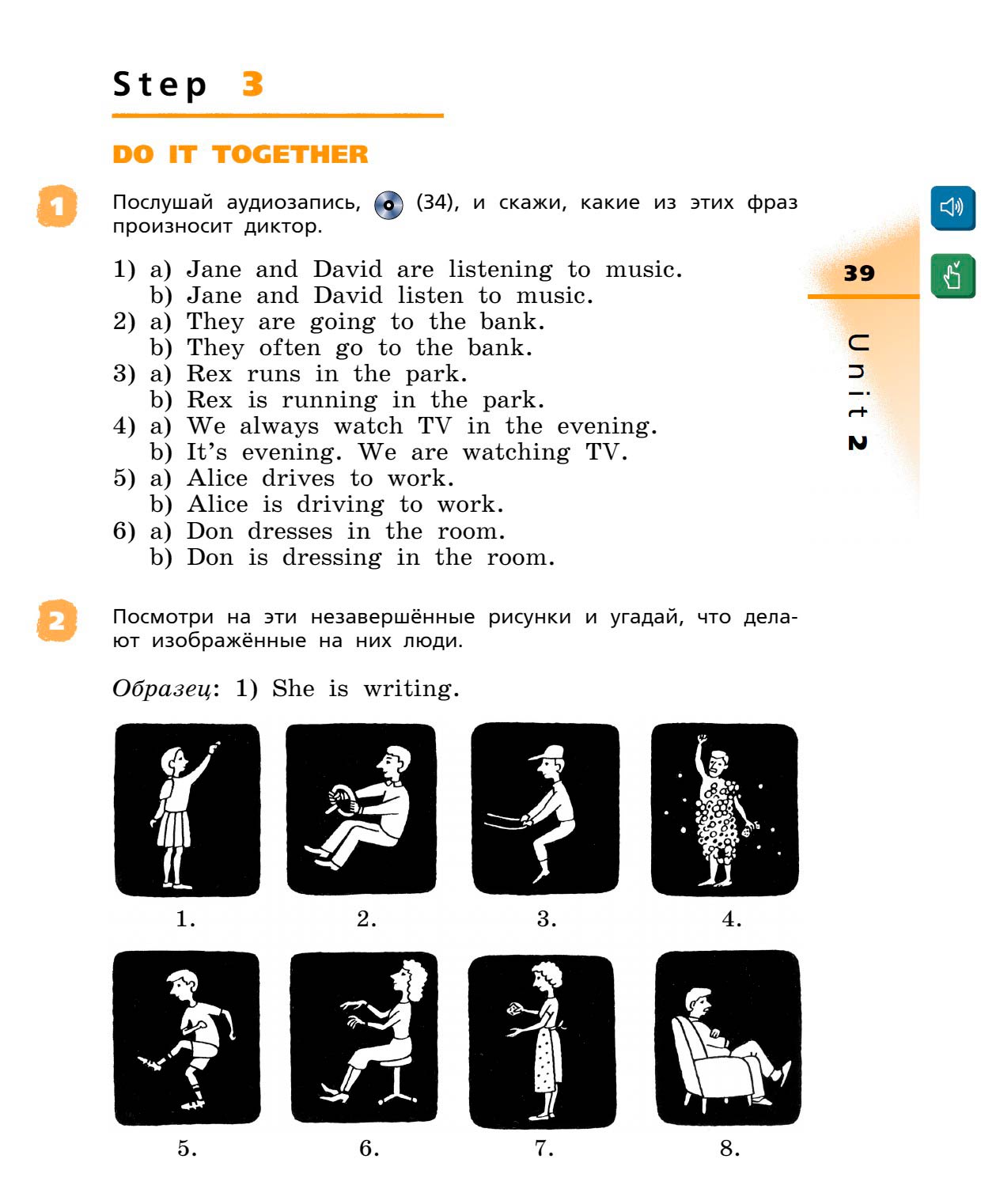 Step 3

DO IT TOGETHER

1 Послушай аудиозапись, (34), и скажи, какие из этих фраз произносит диктор.

1) a) Jane and David are listening to music.
b) Jane and David listen to music.
2) a) They are going to the bank.
b) They often go to the bank.
3) a) Rex runs in the park.
b) Rex is running in the park.
4) a) We always watch TV in the evening.
b) It's evening. We are watching TV.
5) a) Alice drives to work.
b) Alice is driving to work.
6) a) Don dresses in the room.
b) Don is dressing in the room.

39

Unit 2

2 Посмотри на эти незавершённые рисунки и угадай, что делают изображённые на них люди.

Образец: 1) She is writing.

1. 2. 3. 4.

5. 6. 7. 8.