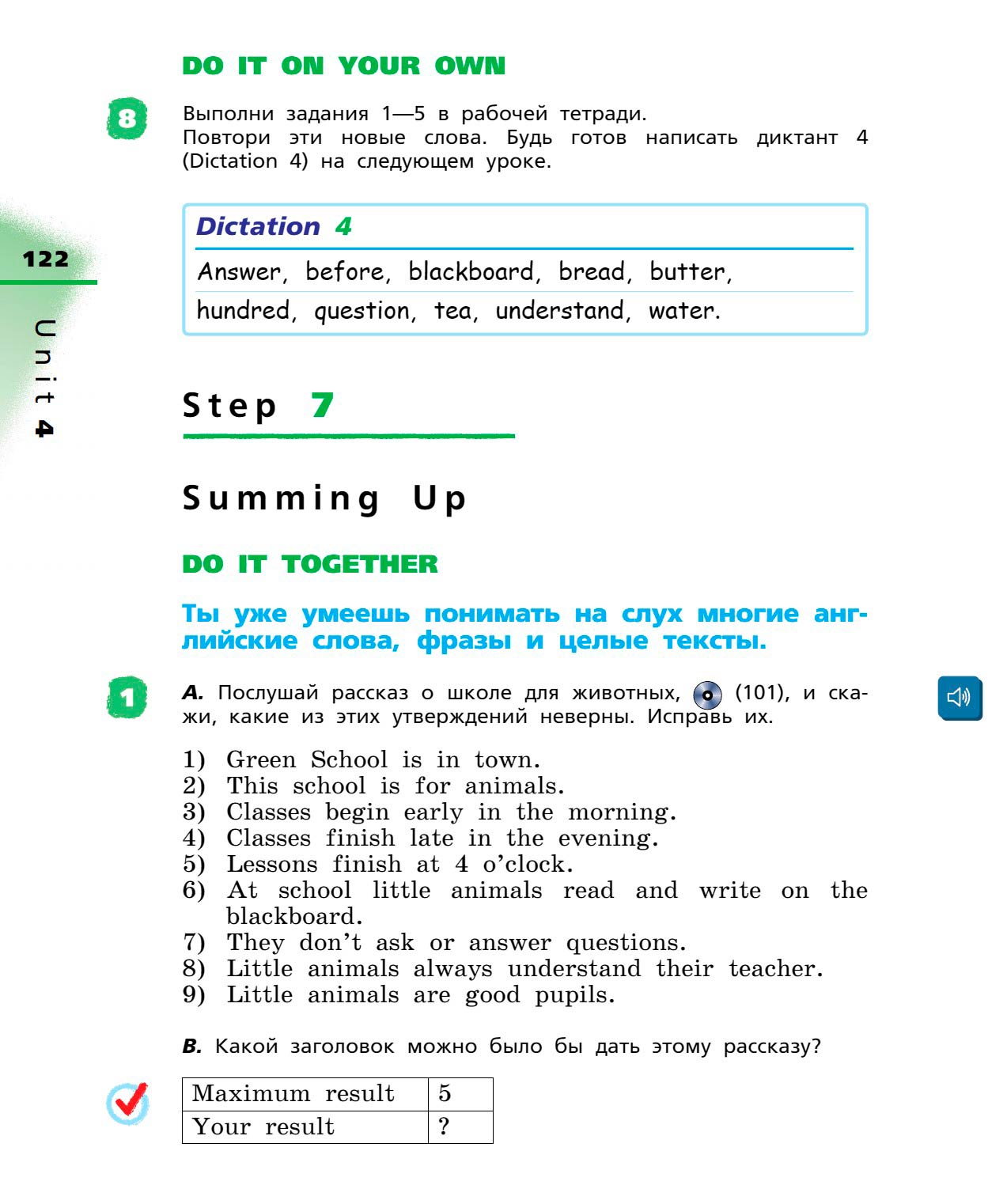 DO IT ON YOUR OWN

8 Выполни задания 1—5 в рабочей тетради. Повтори эти новые слова. Будь готов написать диктант 4 (Dictation 4) на следующем уроке.

Dictation 4

Answer, before, blackboard, bread, butter, hundred, question, tea, understand, water.

122

Unit 4

Step 7

Summing Up

DO IT TOGETHER

Ты уже умеешь понимать на слух многие английские слова, фразы и целые тексты.

1 A. Послушай рассказ о школе для животных, (101), и скажи, какие из этих утверждений неверны. Исправь их.

1) Green School is in town.
2) This school is for animals.
3) Classes begin early in the morning.
4) Classes finish late in the evening.
5) Lessons finish at 4 o'clock.
6) At school little animals read and write on the blackboard.
7) They don't ask or answer questions.
8) Little animals always understand their teacher.
9) Little animals are good pupils.

B. Какой заголовок можно было бы дать этому рассказу?

| Maximum result | 5 |
|---|---|
| Your result | ? |