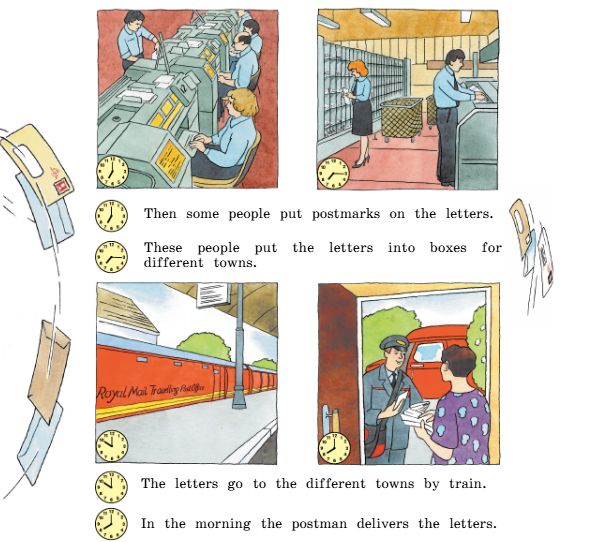 Then some people put postmarks on the letters.

These people put the letters into boxes for different towns.

Royal Mail Travelling Post Office

The letters go to the different towns by train.

In the morning the postman delivers the letters.